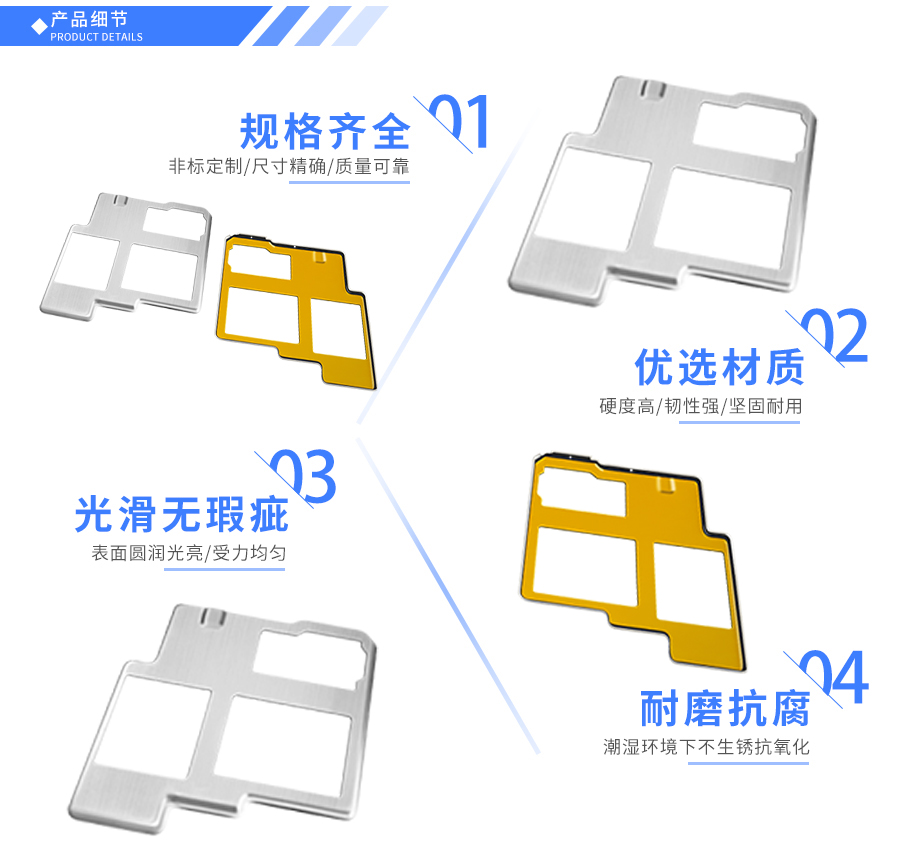 产品细节
PRODUCT DETAILS

规格齐全 01
非标定制/尺寸精确/质量可靠

优选材质 02
硬度高/韧性强/坚固耐用

光滑无瑕疵 03
表面圆润光亮/受力均匀

耐磨抗腐 04
潮湿环境下不生锈抗氧化