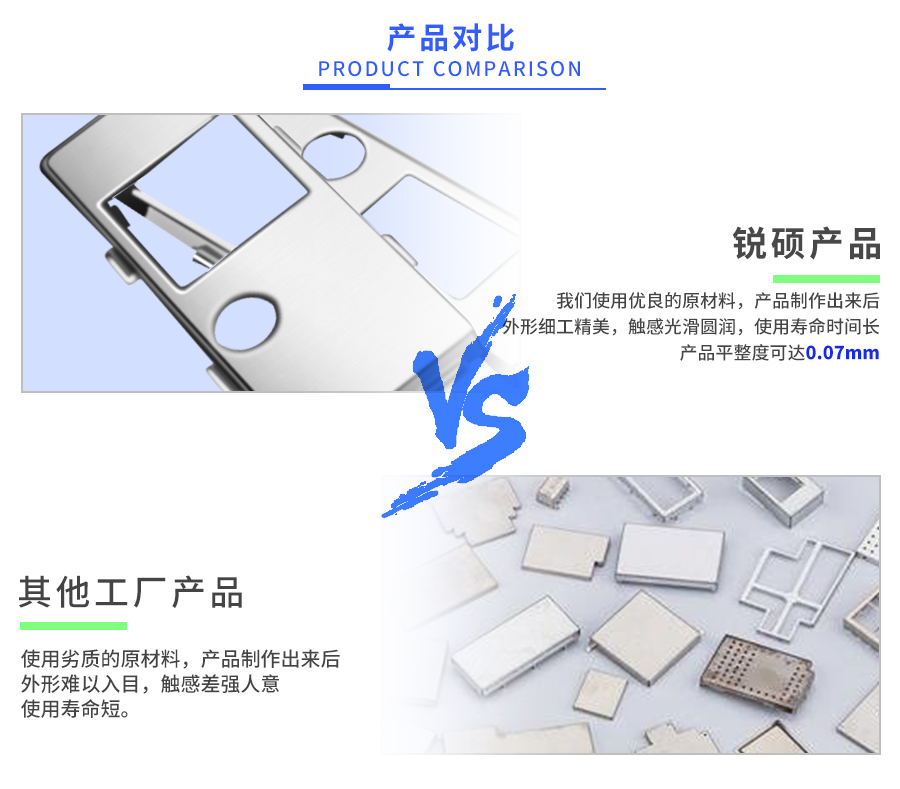 产品对比
PRODUCT COMPARISON

锐硕产品

我们使用优良的原材料，产品制作出来后
外形细工精美，触感光滑圆润，使用寿命时间长
产品平整度可达0.07mm

VS

其他工厂产品

使用劣质的原材料，产品制作出来后
外形难以入目，触感差强人意
使用寿命短。